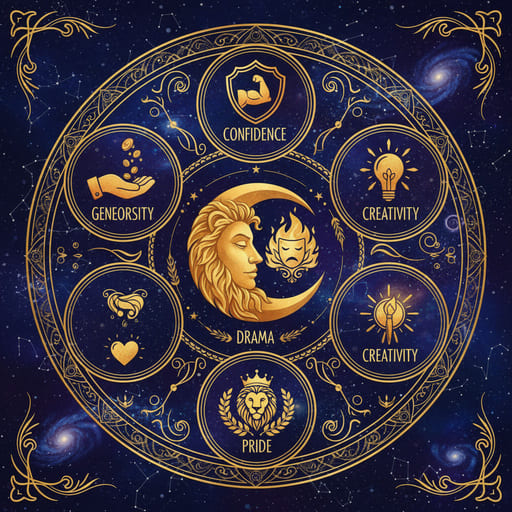 CONFIDENCE

GENEORSITY

CREATIVITY

DRAMA

CREATIVITY

PRIDE