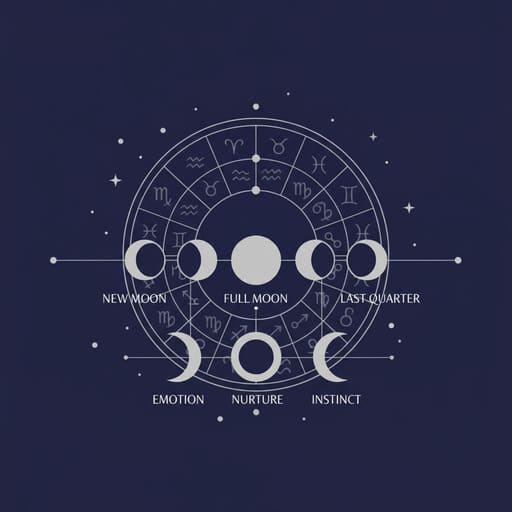 NEW MOON FULL MOON LAST QUARTER

EMOTION NURTURE INSTINCT